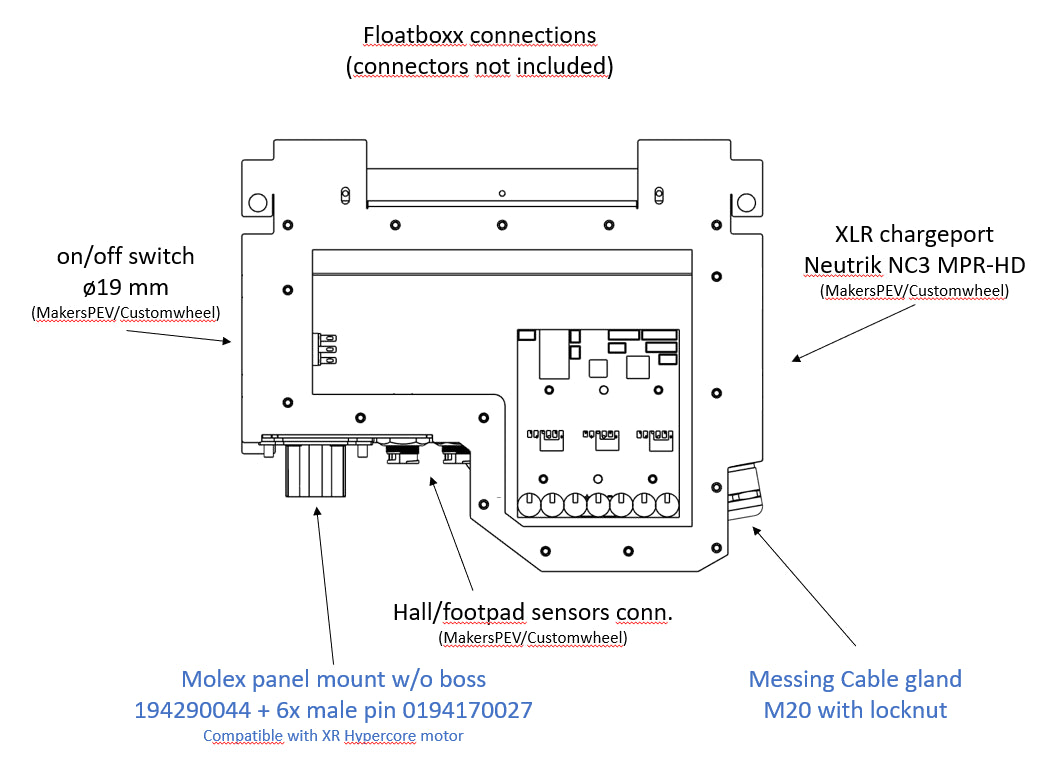 Floatboxx connections
(connectors not included)

on/off switch
ø19 mm
(MakersPEV/Customwheel)

XLR chargeport
Neutrik NC3 MPR-HD
(MakersPEV/Customwheel)

Hall/footpad sensors conn.
(MakersPEV/Customwheel)

Molex panel mount w/o boss
194290044 + 6x male pin 0194170027
Compatible with XR Hypercore motor

Messing Cable gland
M20 with locknut