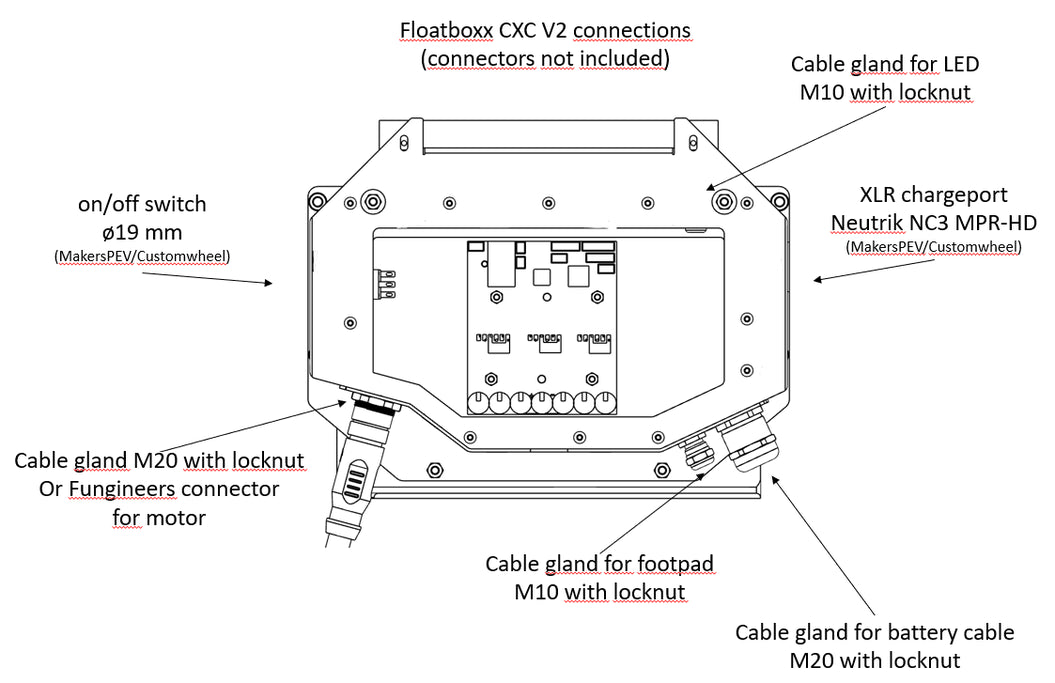 Floatboxx CXC V2 connections
(connectors not included)

Cable gland for LED
M10 with locknut

on/off switch
ø19 mm
(MakersPEV/Customwheel)

XLR chargeport
Neutrik NC3 MPR-HD
(MakersPEV/Customwheel)

Cable gland M20 with locknut
Or Fungineers connector
for motor

Cable gland for footpad
M10 with locknut

Cable gland for battery cable
M20 with locknut